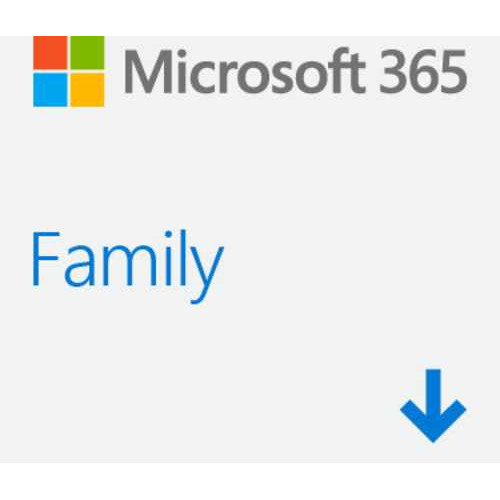 Microsoft 365

Family